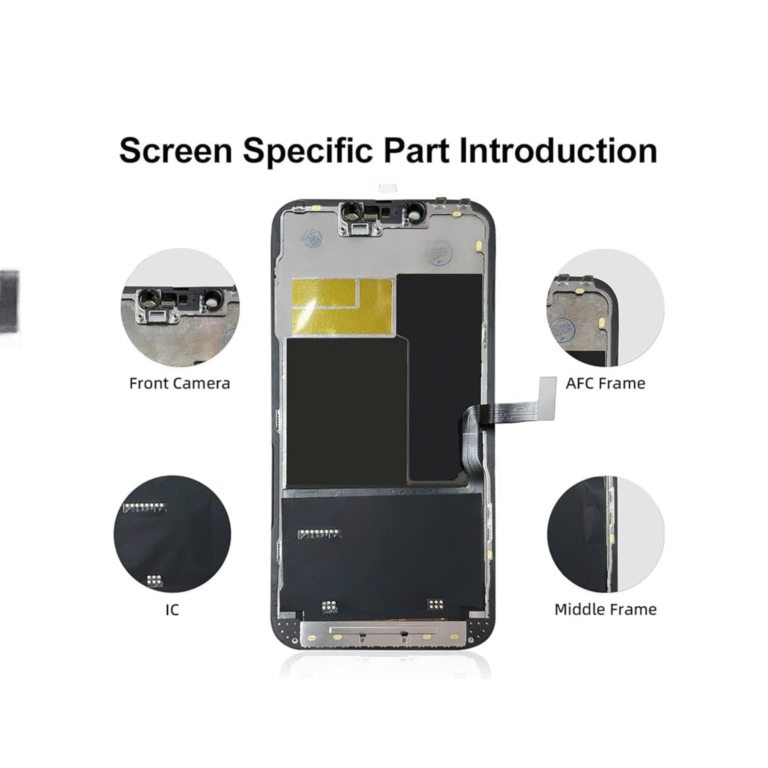 Screen Specific Part Introduction

Front Camera

AFC Frame

IC

Middle Frame