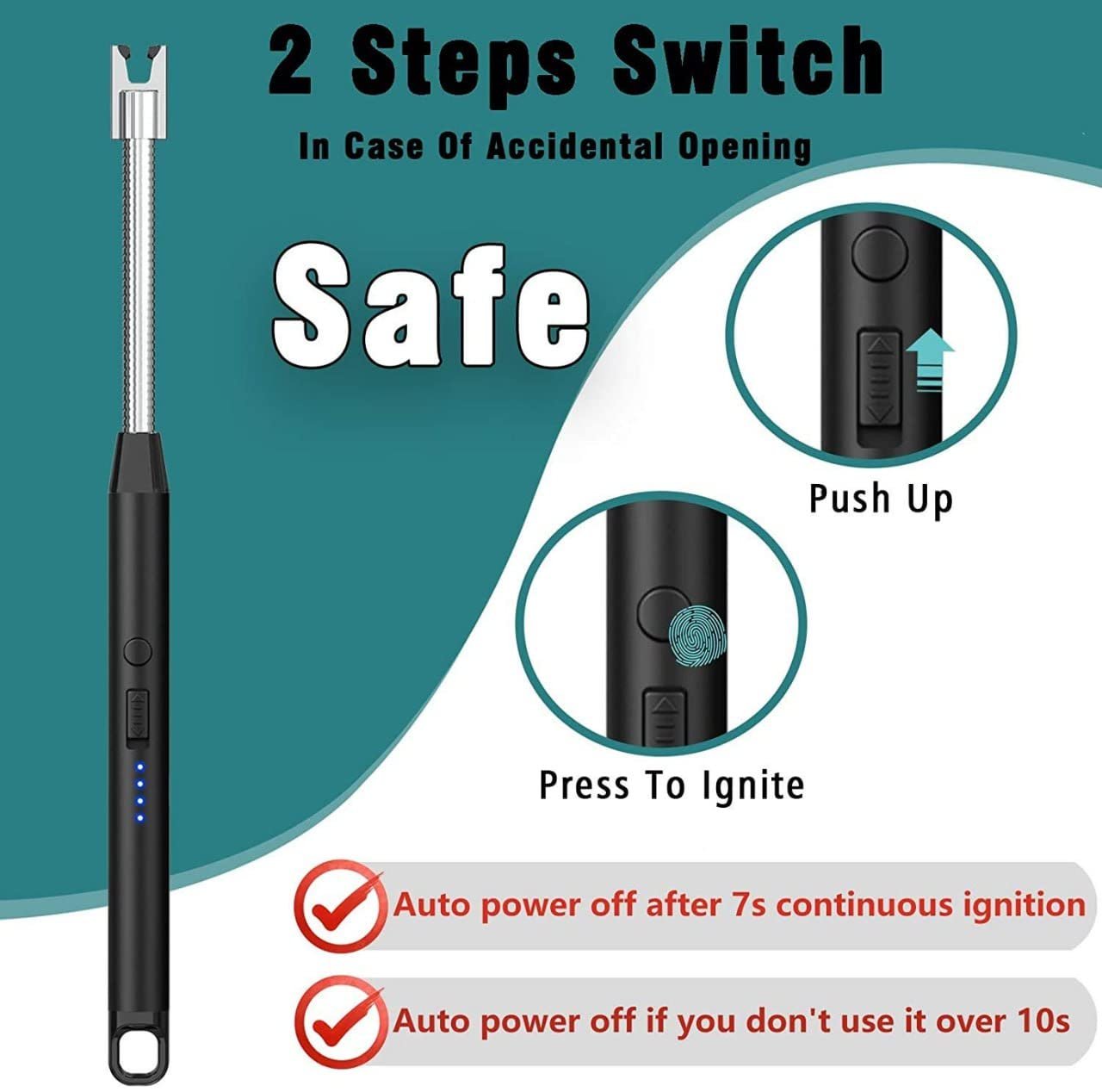 2 Steps Switch

In Case Of Accidental Opening

Safe

Push Up

Press To Ignite

Auto power off after 7s continuous ignition

Auto power off if you don't use it over 10s